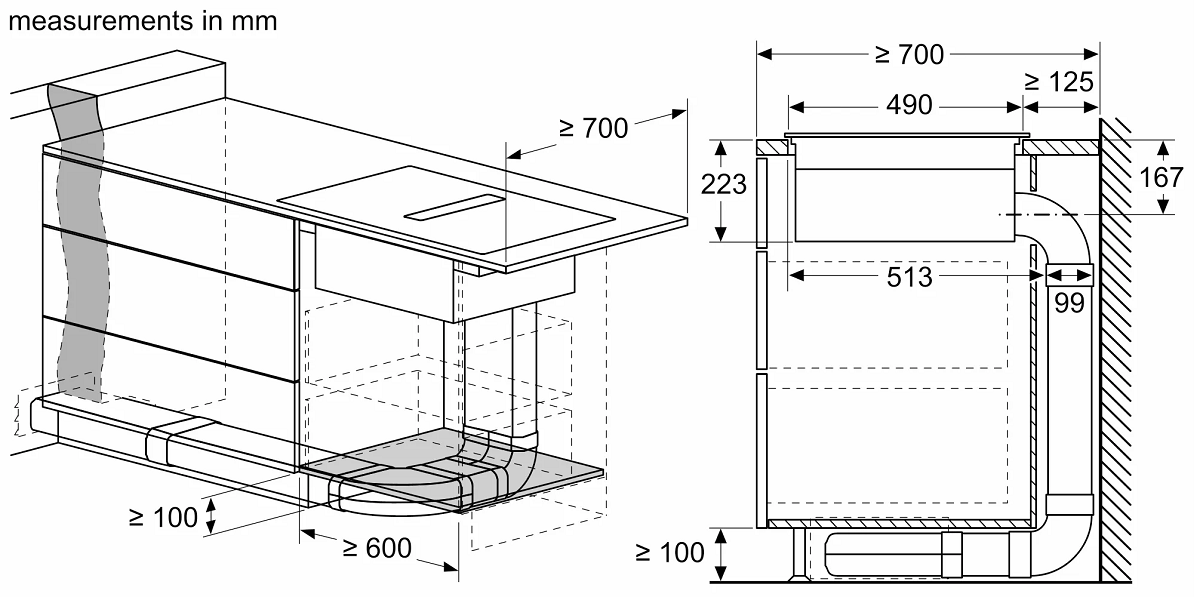 measurements in mm

≥ 700

≥ 100

≥ 600

≥ 700

≥ 125

490

223

167

513

99

≥ 100