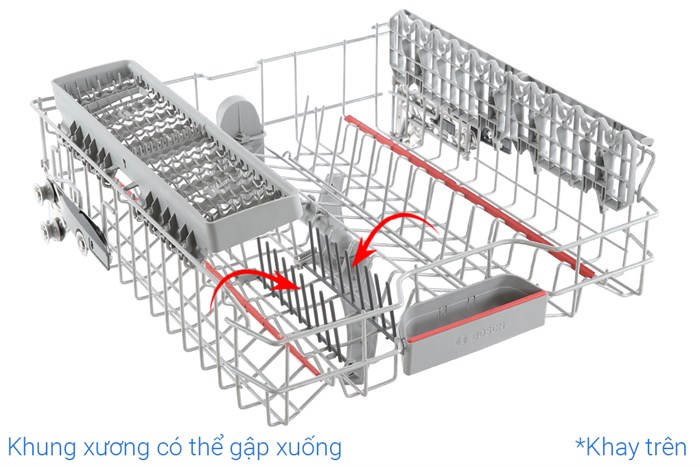 BOSCH

Khung xương có thể gập xuống

*Khay trên